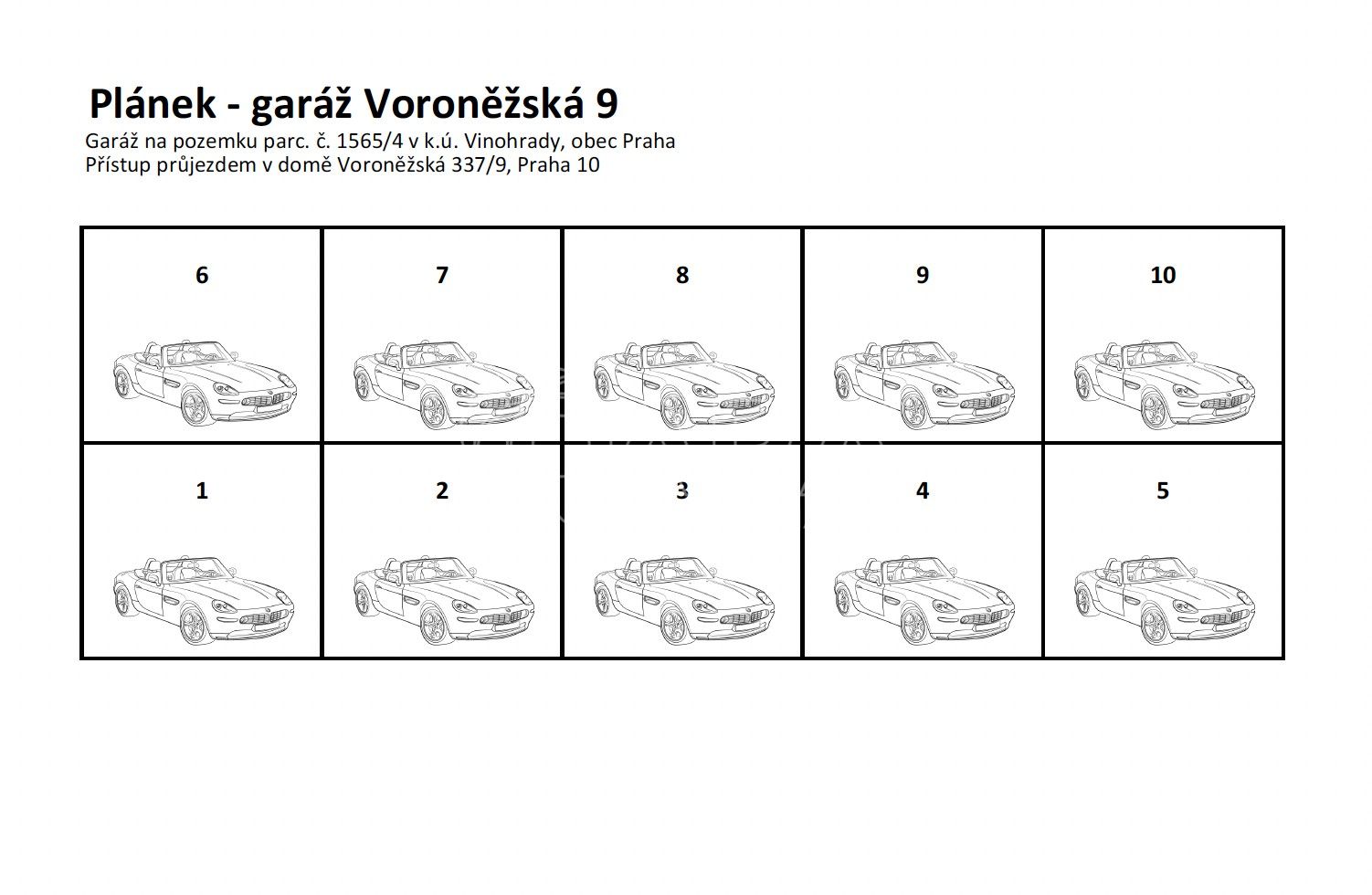 Plánek - garáž Voroněžská 9
Garáž na pozemku parc. č. 1565/4 v k.ú. Vinohrady, obec Praha
Přístup průjezdem v domě Voroněžská 337/9, Praha 10

| 6 | 7 | 8 | 9 | 10 |
|---|---|---|---|---|
| 1 | 2 | 3 | 4 | 5 |