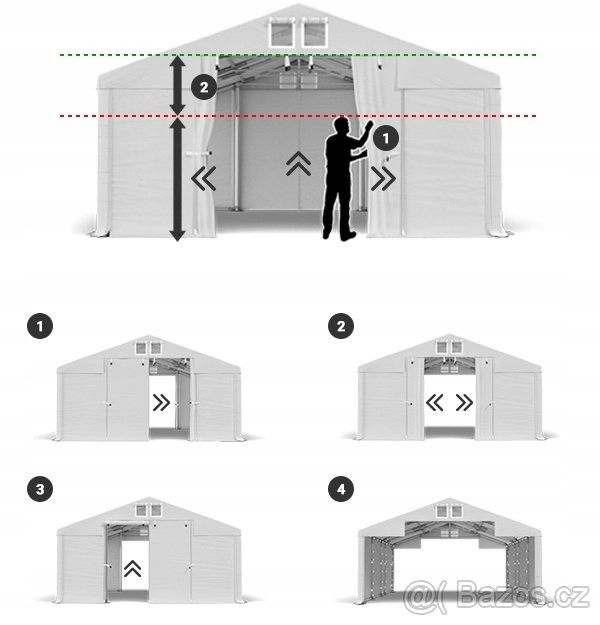 2

1

1

2

3

4

@( Bazos.cz